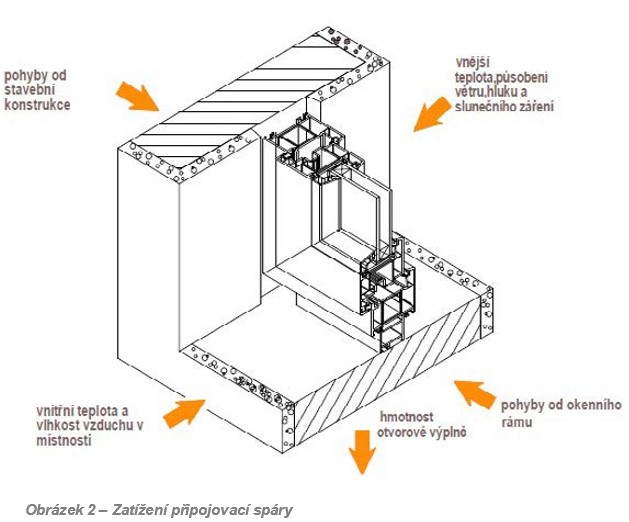 pohyby od stavební konstrukce

vnější teplota,působení větru,hluku a slunečního záření

vnitřní teplota a vlhkost vzduchu v místnosti

hmotnost otvorové výplně

pohyby od okenního rámu

Obrázek 2 – Zatížení připojovací spáry